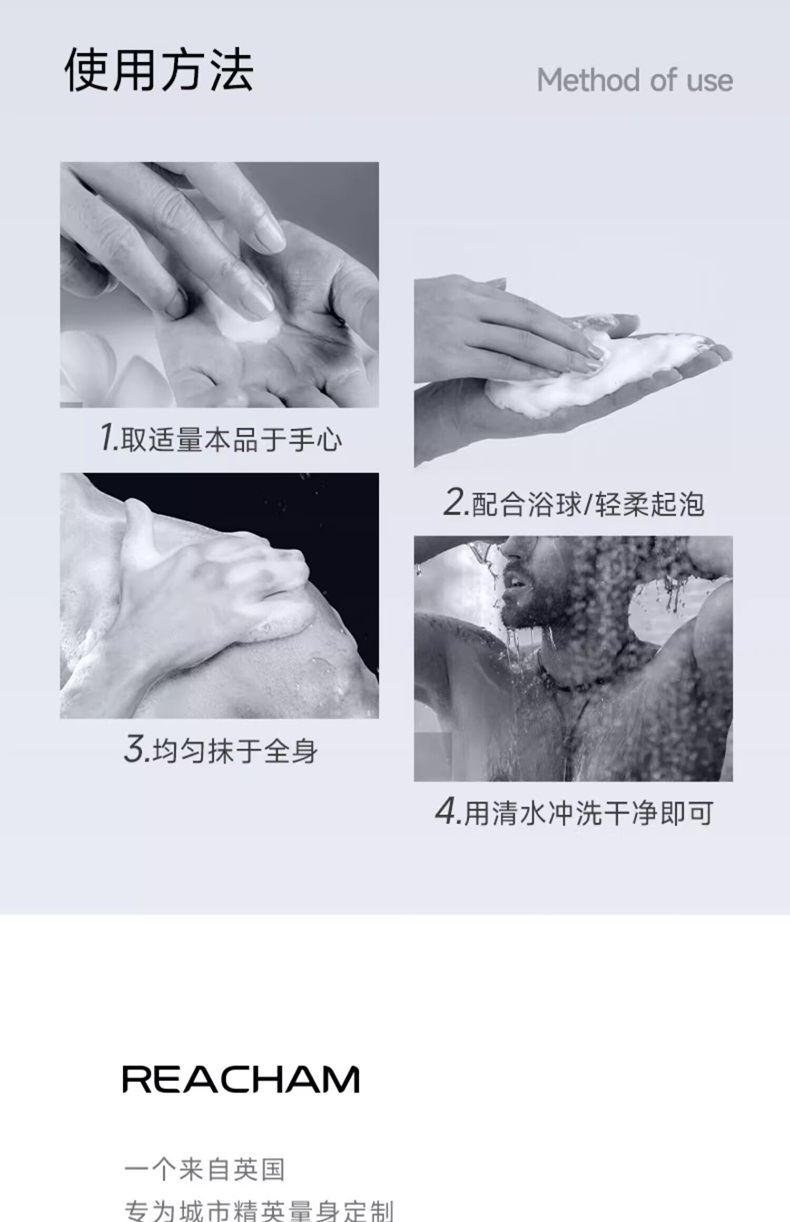 使用方法

Method of use

1.取适量本品于手心

2.配合浴球/轻柔起泡

3.均匀抹于全身

4.用清水冲洗干净即可

REACHAM

一个来自英国
专为城市精英量身定制